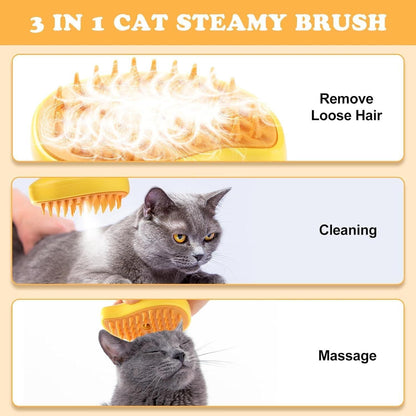 3 IN 1 CAT STEAMY BRUSH

Remove Loose Hair

Cleaning

Massage