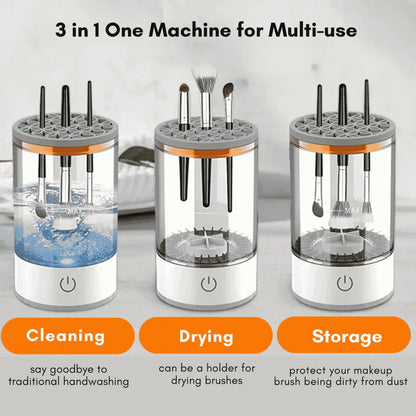 3 in 1 One Machine for Multi-use

Cleaning

say goodbye to traditional handwashing

Drying

can be a holder for drying brushes

Storage

protect your makeup brush being dirty from dust