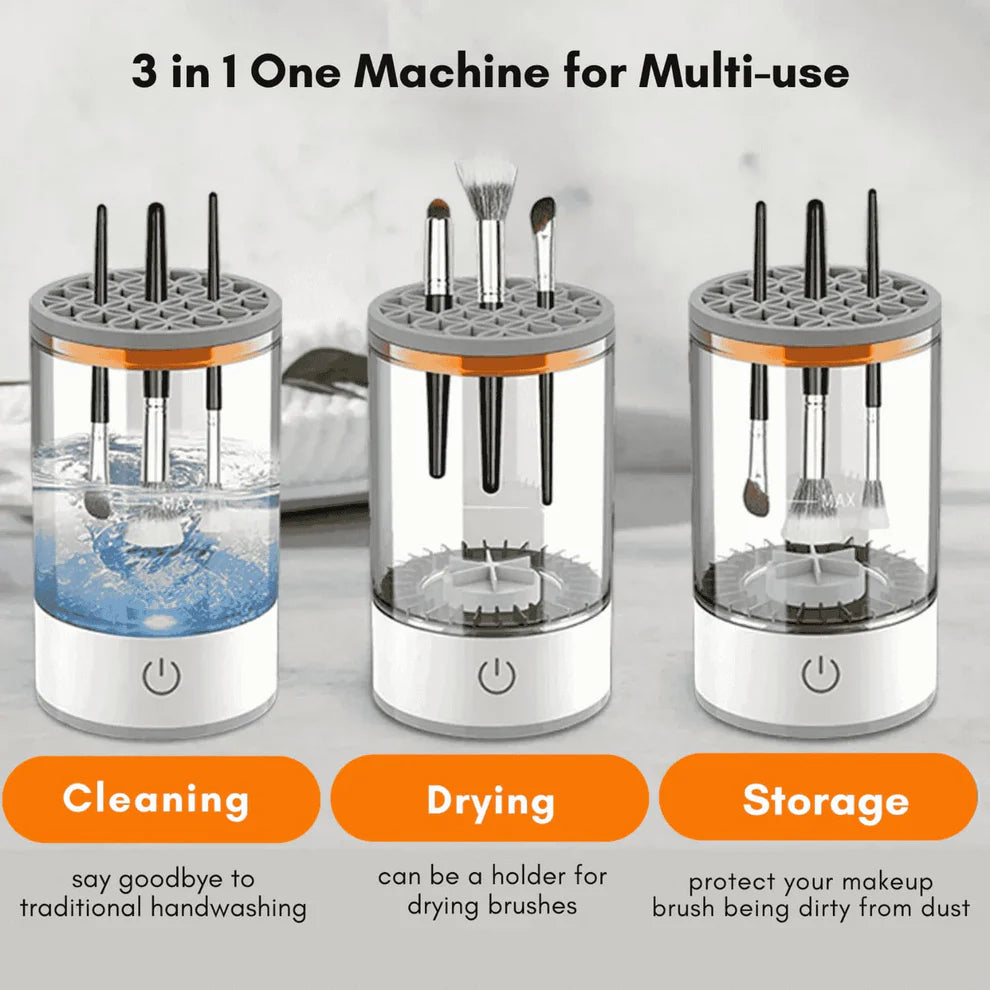 3 in 1 One Machine for Multi-use

MAX

MAX

Cleaning

say goodbye to traditional handwashing

Drying

can be a holder for drying brushes

Storage

protect your makeup brush being dirty from dust